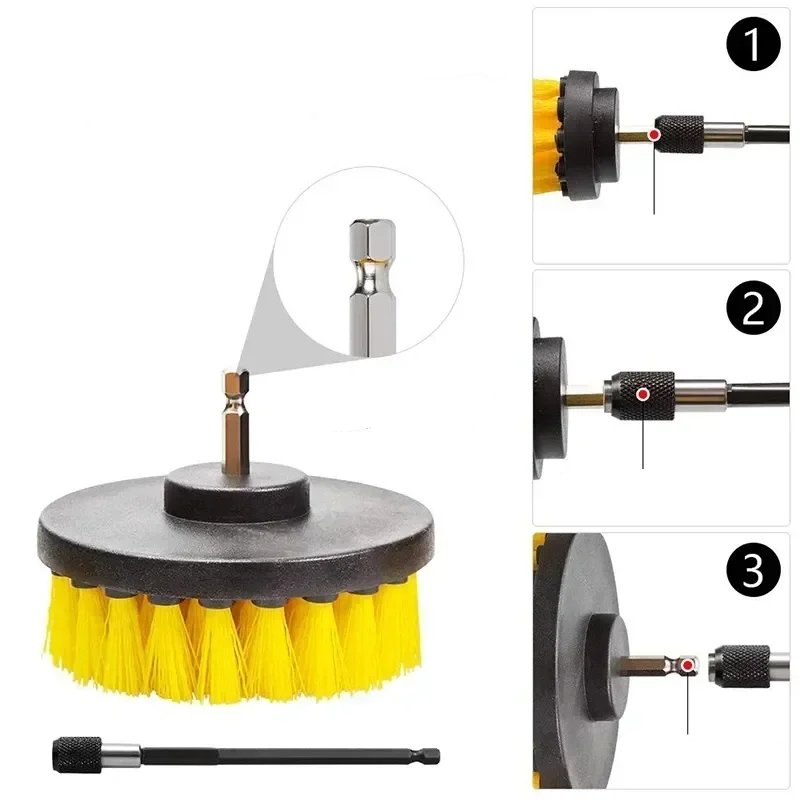 1
2
3