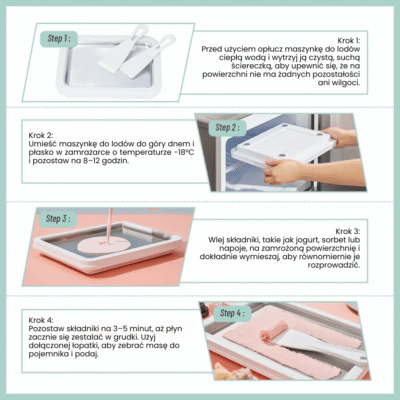 Step 1 :

Krok 1:
Przed użyciem opłucz maszynkę do lodów ciepłą wodą i wytrzyj ją czystą, suchą ściereczką, aby upewnić się, że na powierzchni nie ma żadnych pozostałości ani wilgoci.

Krok 2:
Umieść maszynkę do lodów do góry dnem i płasko w zamrażarce o temperaturze -18°C i pozostaw na 8–12 godzin.

Step 2 :

Step 3 :

Krok 3:
Wlej składniki, takie jak jogurt, sorbet lub napoje, na zamrożoną powierzchnię i dokładnie wymieszaj, aby równomiernie je rozprowadzić.

Krok 4:
Pozostaw składniki na 3–5 minut, aż płyn zacznie się zestalać w grudki. Użyj dołączonej łopatki, aby zebrać masę do pojemnika i podaj.

Step 4 :